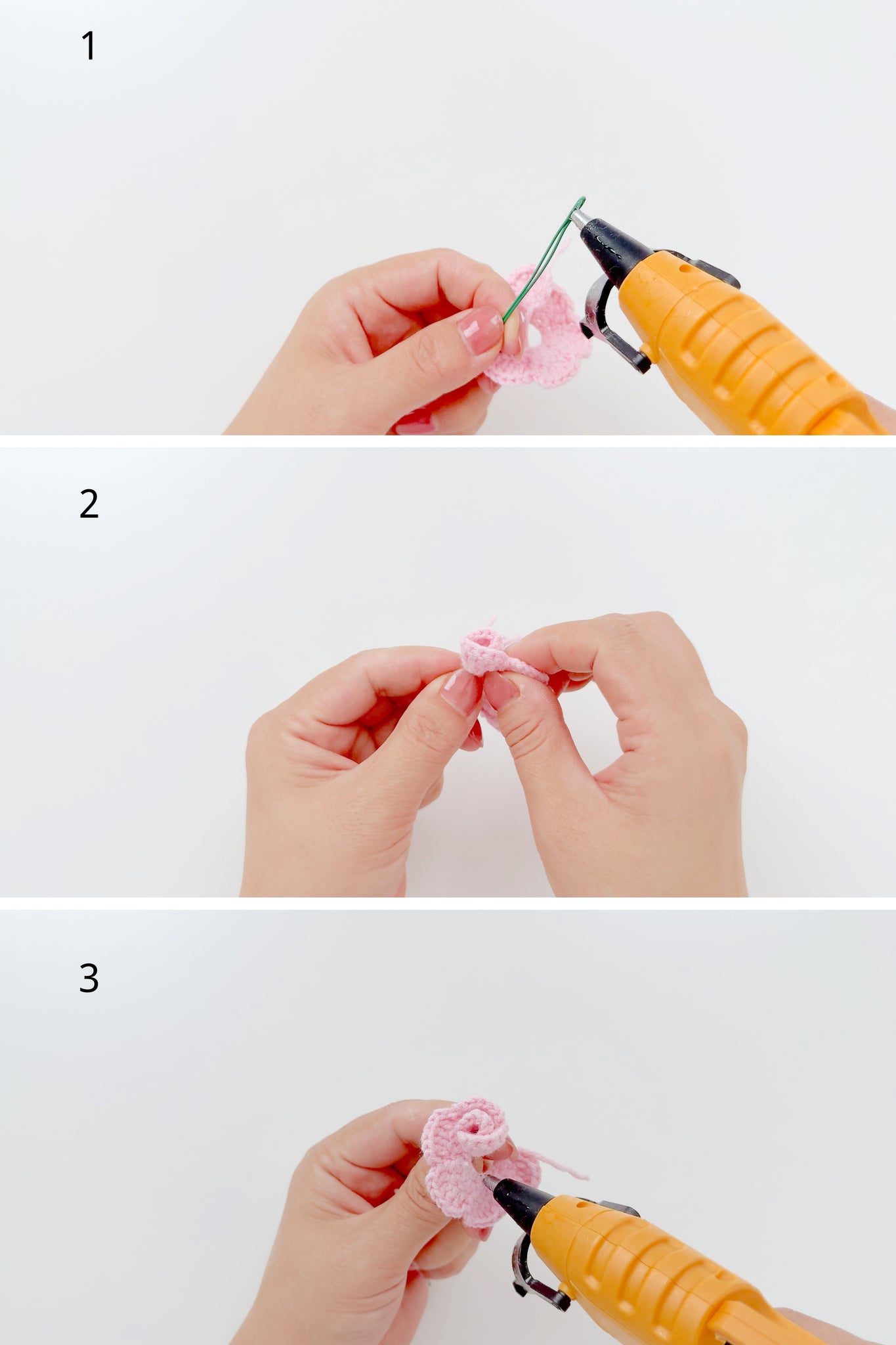 1

2

3