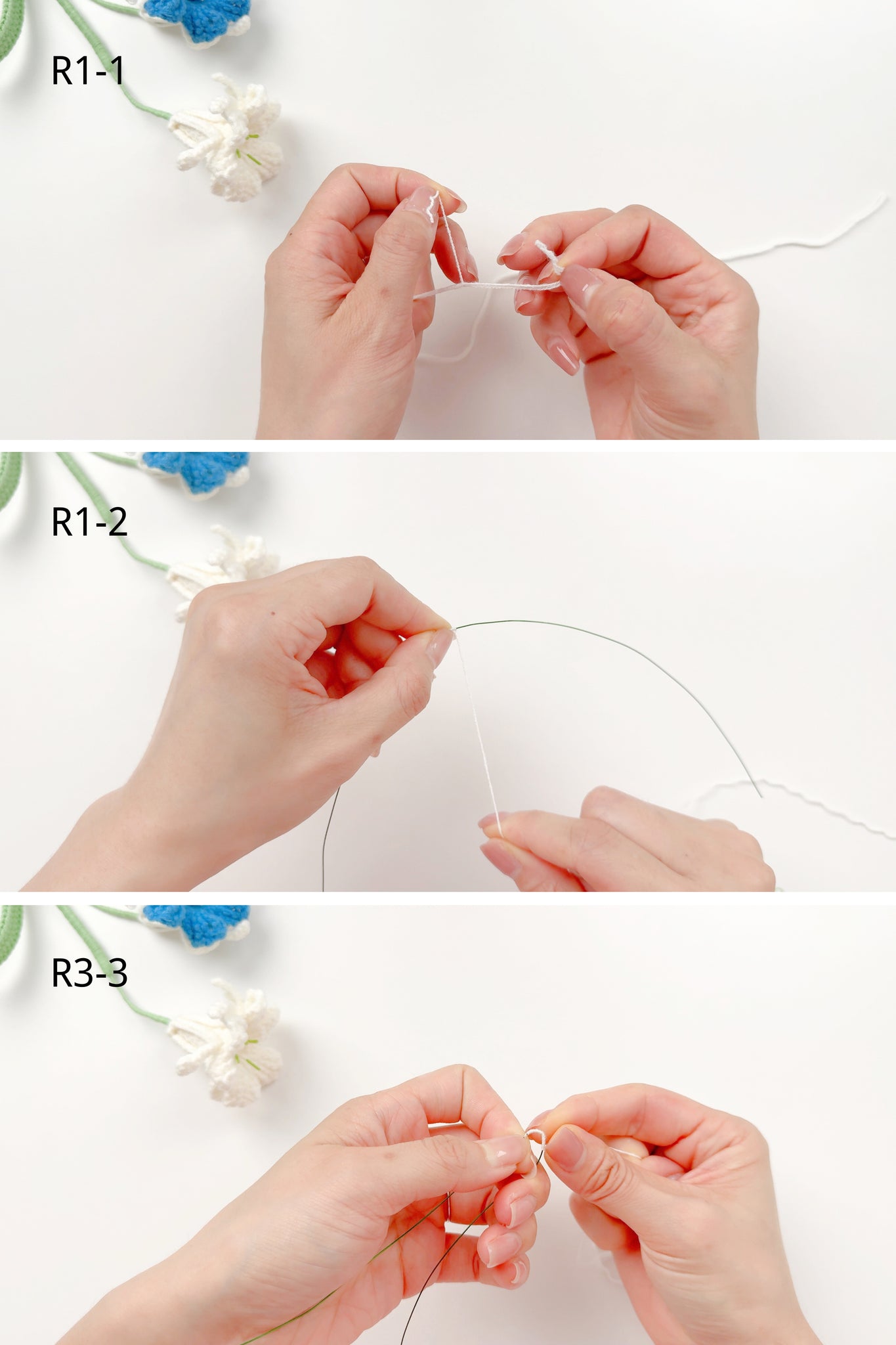 R1-1

R1-2

R3-3