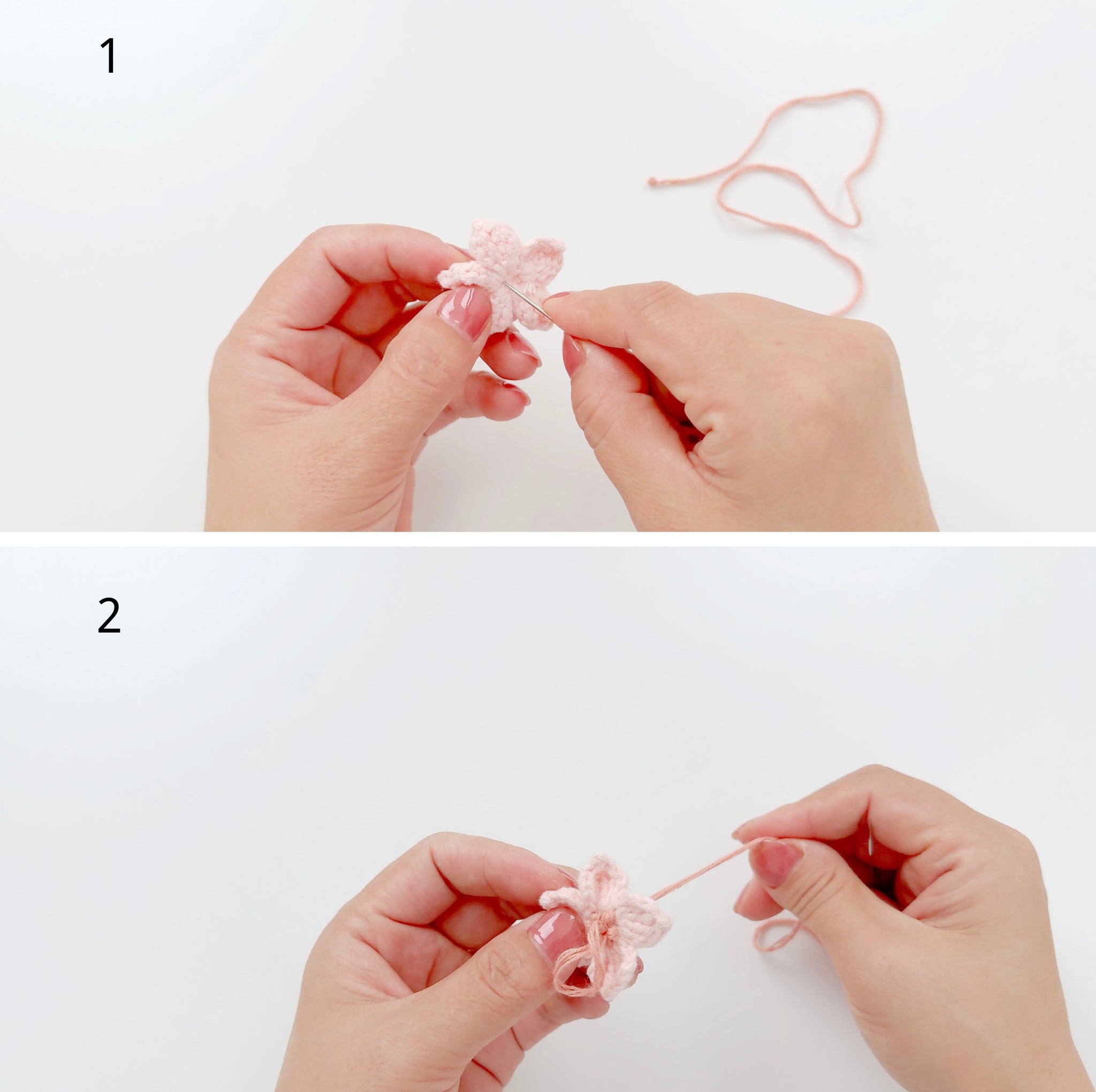 1

2